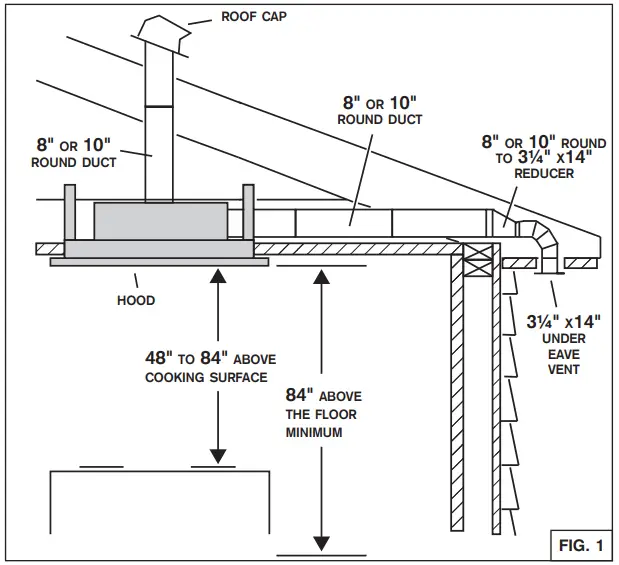 ROOF CAP

8" OR 10" ROUND DUCT

8" OR 10" ROUND DUCT

8" OR 10" ROUND TO 3¼" x14" REDUCER

HOOD

3¼" x14" UNDER EAVE VENT

48" TO 84" ABOVE COOKING SURFACE

84" ABOVE THE FLOOR MINIMUM

FIG. 1