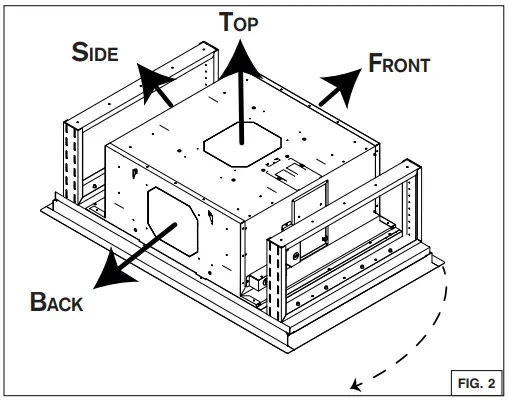 TOP

SIDE

FRONT

BACK

FIG. 2