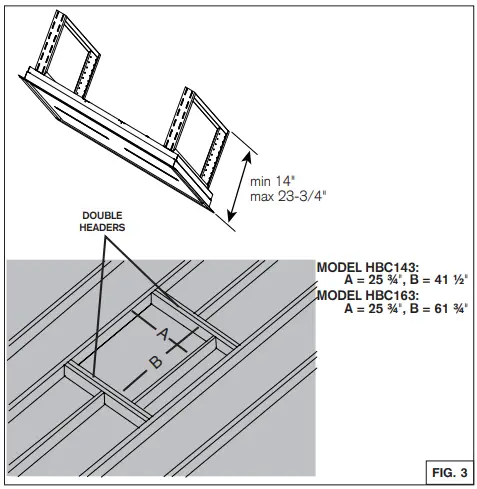 min 14"
max 23-3/4"

DOUBLE HEADERS

MODEL HBC143:
A = 25 ¾", B = 41 ½"
MODEL HBC163:
A = 25 ¾", B = 61 ¾"

A

B

FIG. 3