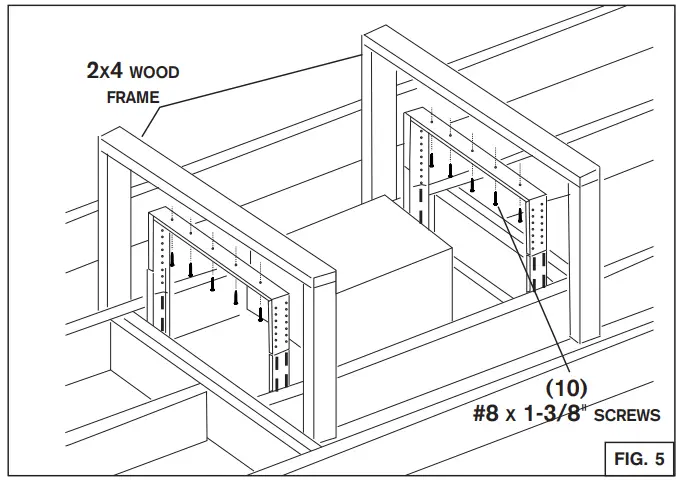 2x4 WOOD FRAME

(10)
#8 x 1-3/8" SCREWS

FIG. 5