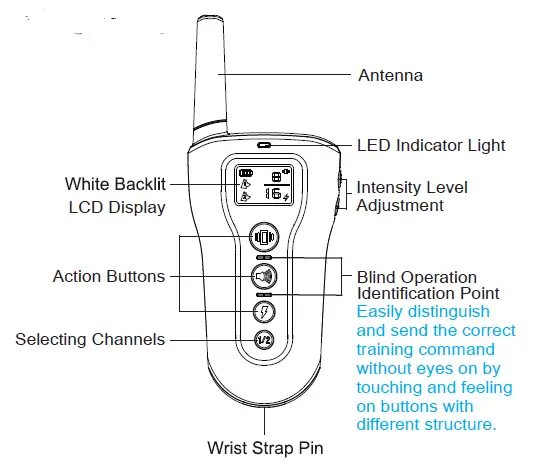 Antenna

LED Indicator Light

White Backlit LCD Display

8

16

Intensity Level Adjustment

Action Buttons

Blind Operation Identification Point
Easily distinguish and send the correct training command without eyes on by touching and feeling on buttons with different structure.

Selecting Channels

1/2

Wrist Strap Pin