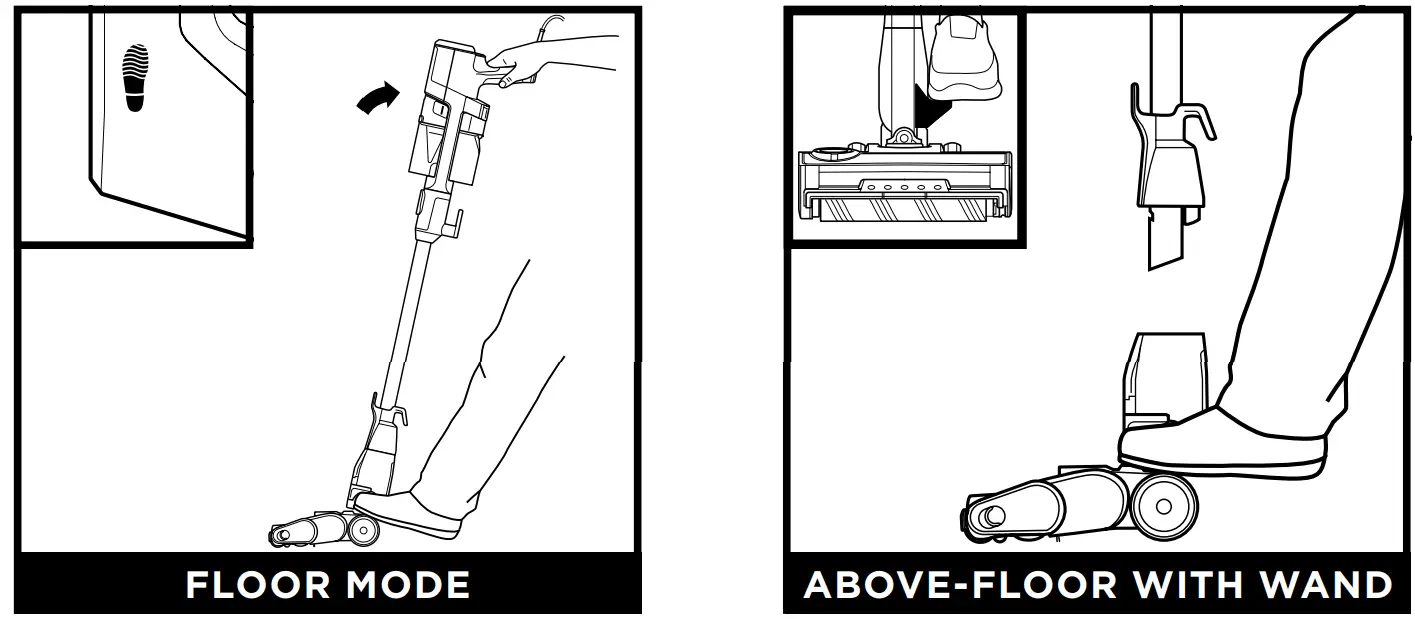 FLOOR MODE

ABOVE-FLOOR WITH WAND