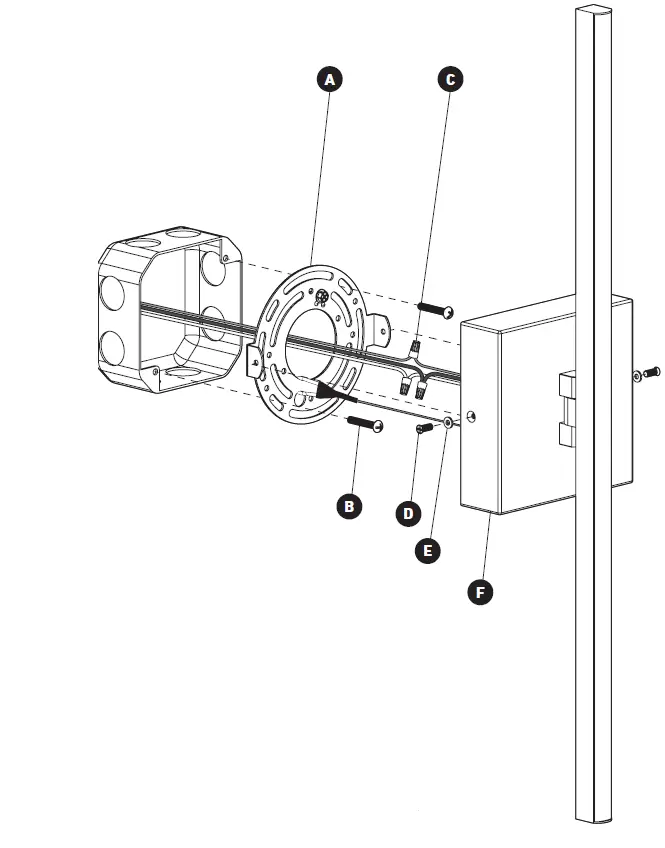 A
C
B
D
E
F