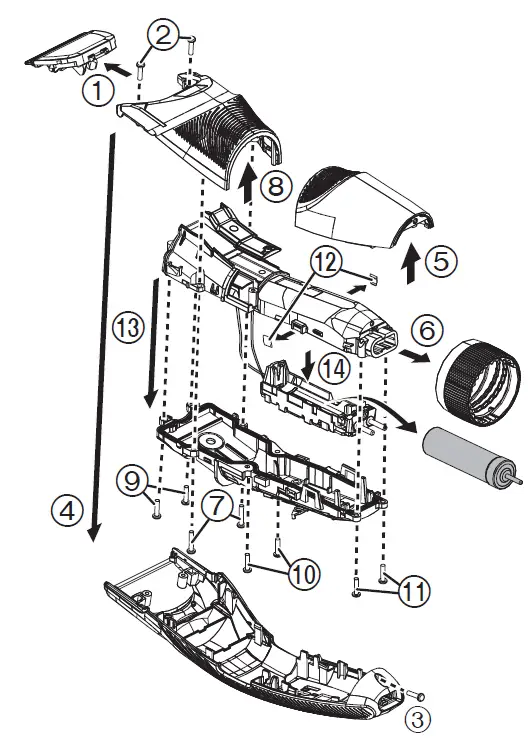 2
1
8
5
12
13
6
14
9
4
7
10
11
3