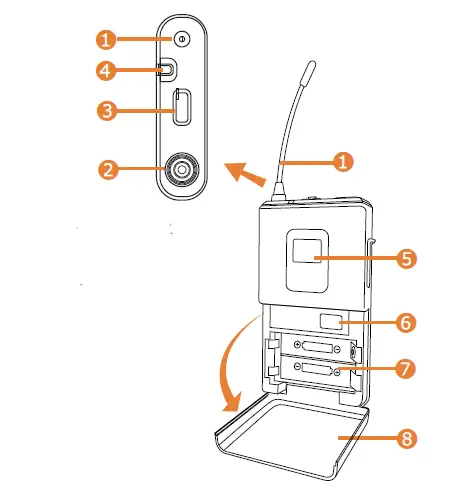 1
4
3
2
1
5
6
7
8