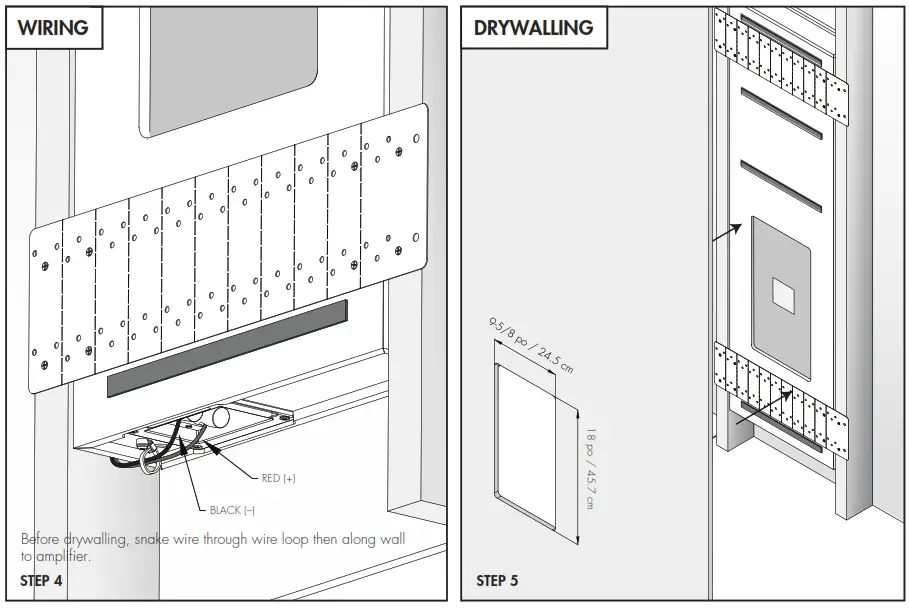 WIRING

RED (+)

BLACK (–)

Before drywalling, snake wire through wire loop then along wall to amplifier.

STEP 4

DRYWALLING

9-5/8 po / 24.5 cm

18 po / 45.7 cm

STEP 5