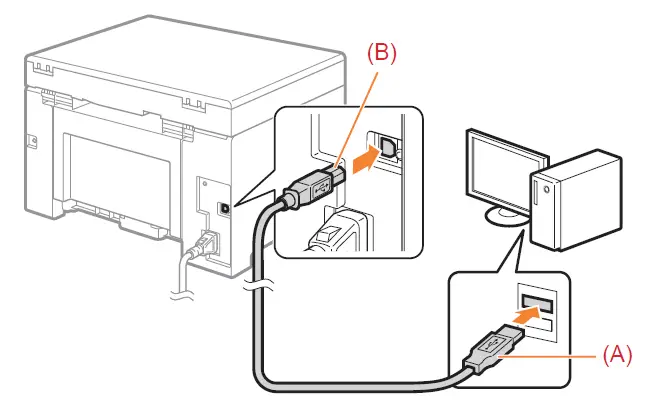 (B)

(A)