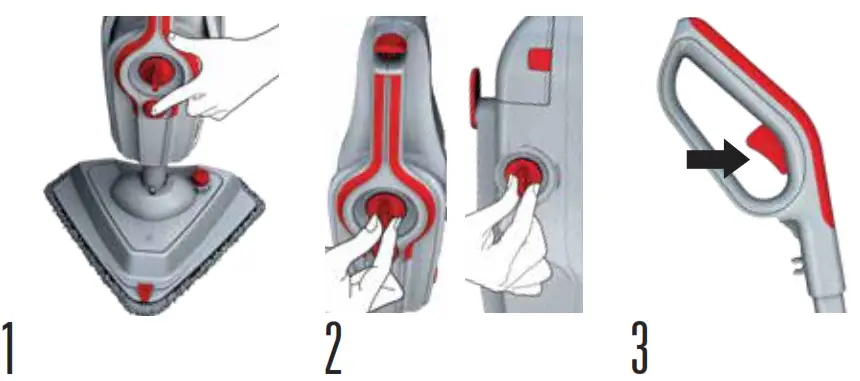 1

2

3