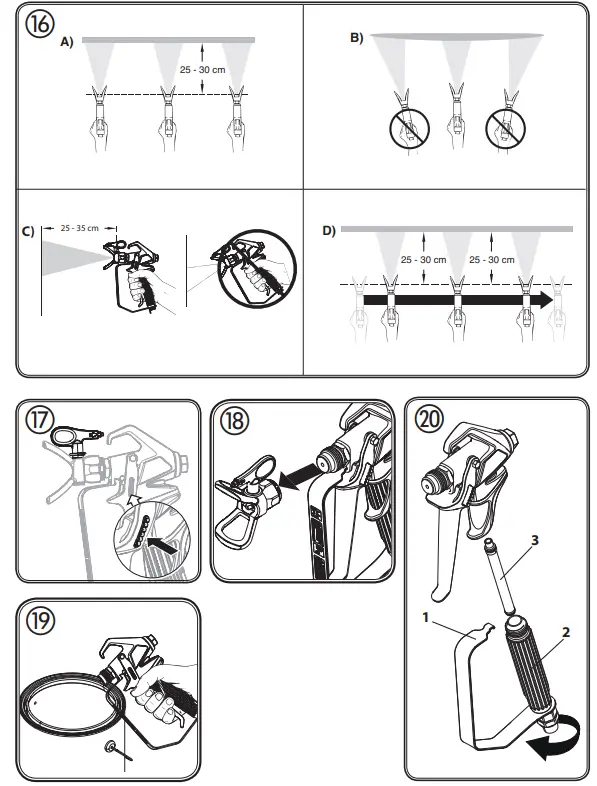 16
A)
25 - 30 cm
B)
C)
25 - 35 cm
D)
25 - 30 cm
25 - 30 cm
17
18
20
3
1
2
19