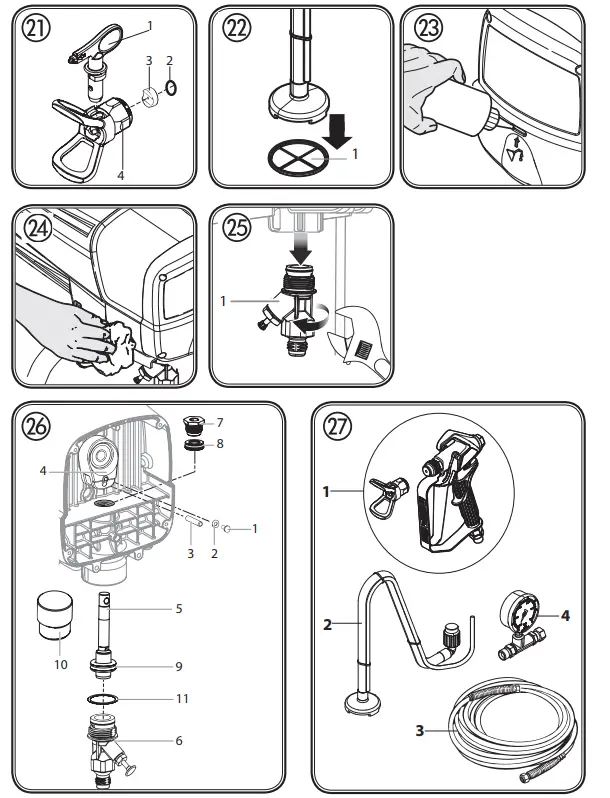 21
1
3
2
4

22
1

23

24

25
1

26
7
8
4
1
3
2
5
10
9
11
6

27
1
2
4
3