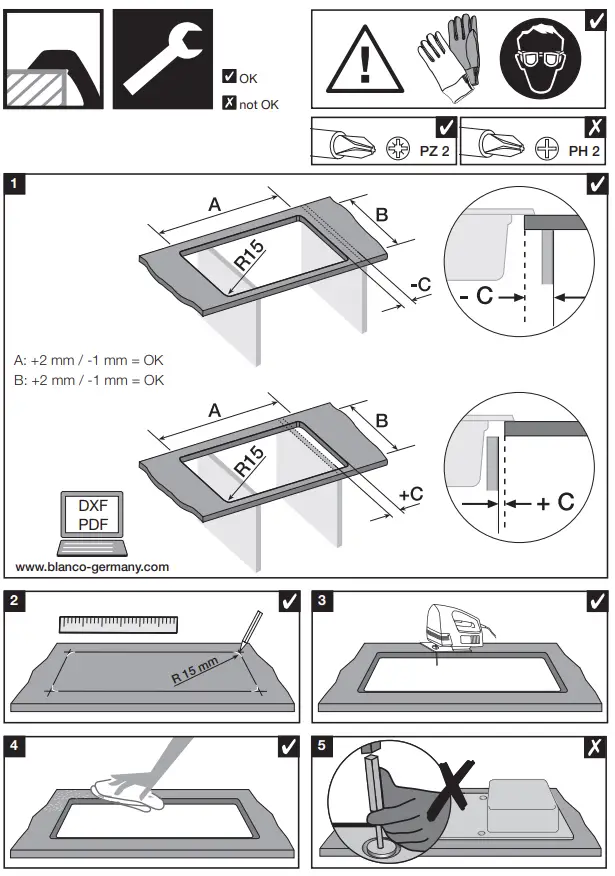 ✓ OK
✗ not OK

✓

✓ PZ 2
✗ PH 2

1 ✓

A
B
R15
-C
- C

A: +2 mm / -1 mm = OK
B: +2 mm / -1 mm = OK

A
B
R15
+C
+ C

DXF
PDF
www.blanco-germany.com

2 ✓
R 15 mm

3 ✓

4 ✓

5 ✗