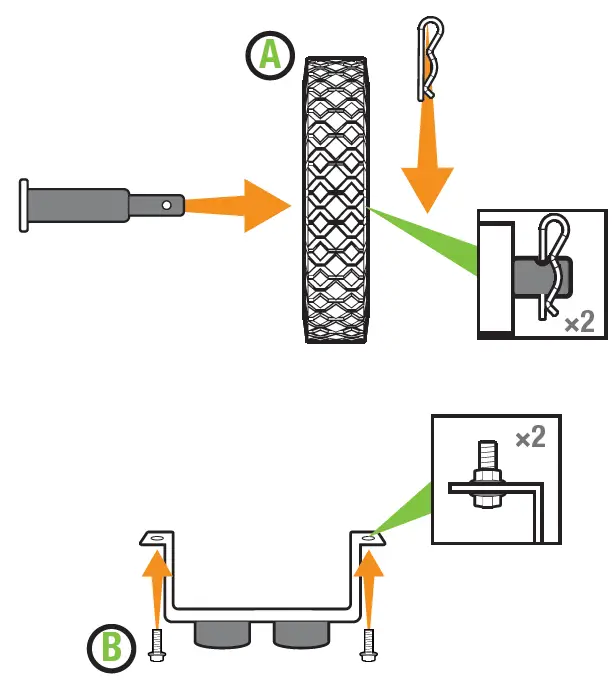 A

×2

×2

B