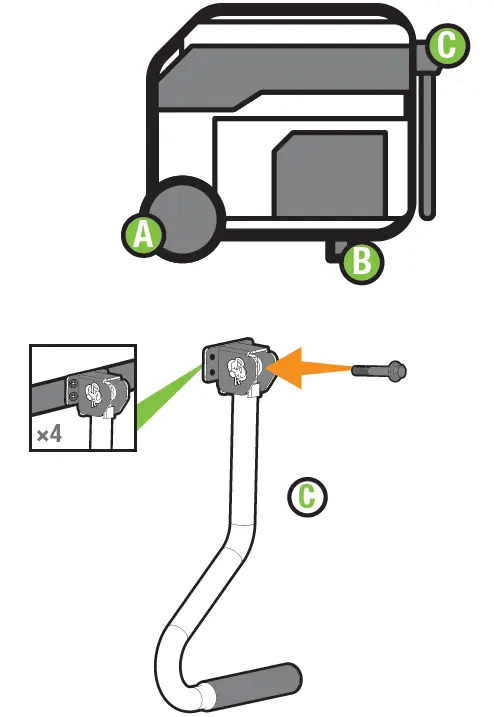 C
A
B
×4
C