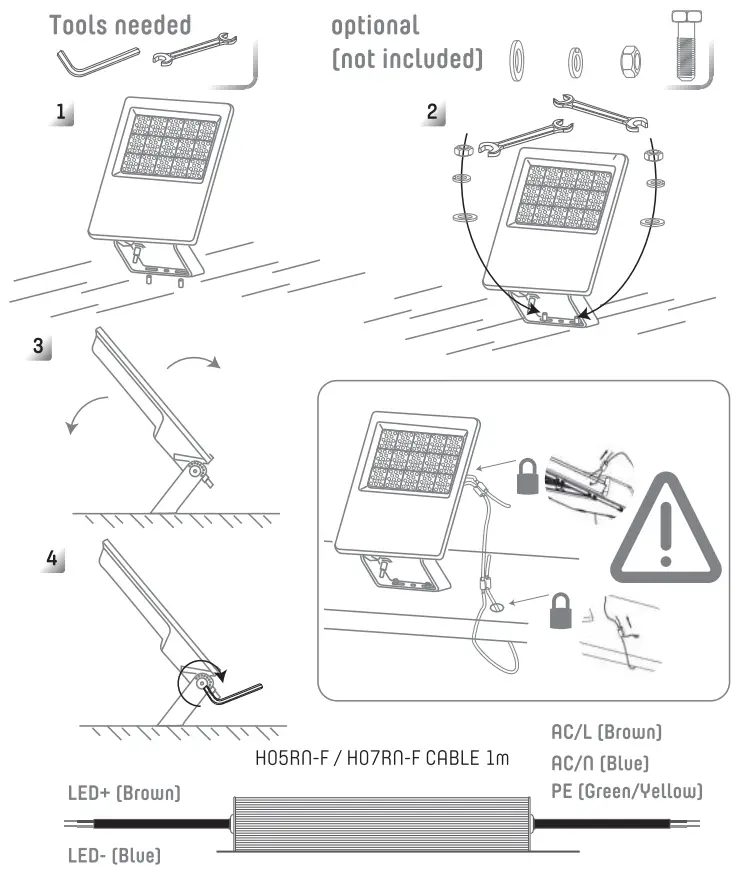 Tools needed

optional
(not included)

1

2

3

4

H05RN-F / H07RN-F CABLE 1m

AC/L (Brown)
AC/N (Blue)
PE (Green/Yellow)

LED+ (Brown)

LED- (Blue)