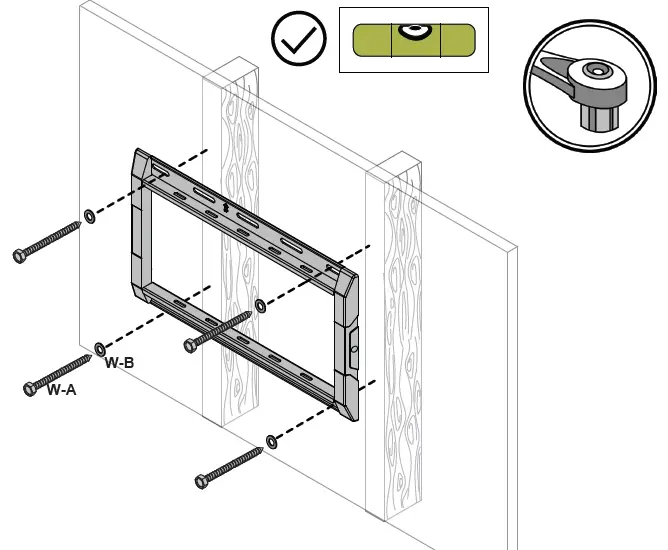 W-B
W-A