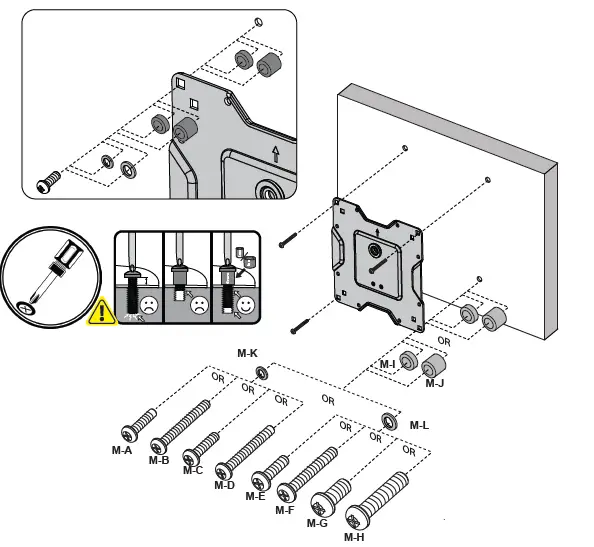 OR

M-K

M-I

M-J

OR

OR

OR

OR

M-L

OR

OR

OR

M-A

M-B

M-C

M-D

M-E

M-F

M-G

M-H