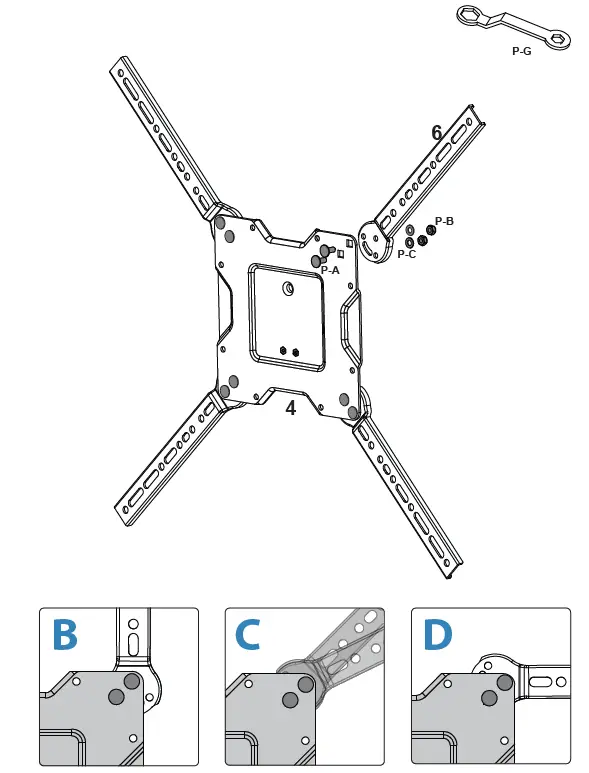 P-G

6

P-B

P-C

P-A

4

B

C

D