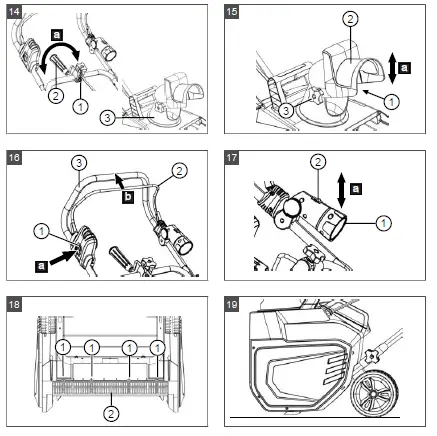 14
a
2
1
3

15
2
a
1
3

16
3
2
b
1
a

17
2
a
1

18
1 1 1 1
2

19