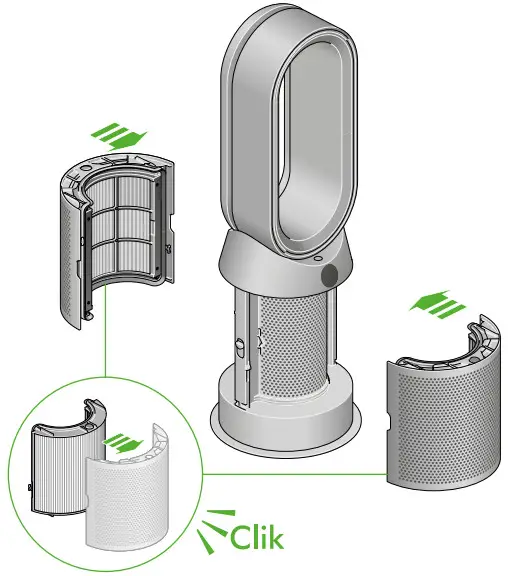 Clik