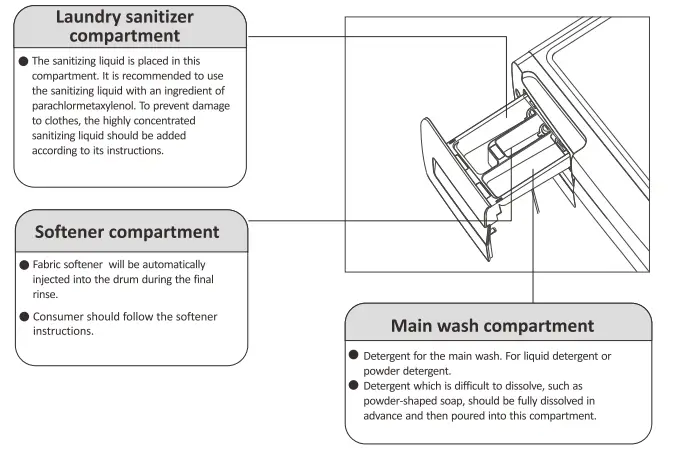 Laundry sanitizer compartment

● The sanitizing liquid is placed in this compartment. It is recommended to use the sanitizing liquid with an ingredient of parachlormetaxylenol. To prevent damage to clothes, the highly concentrated sanitizing liquid should be added according to its instructions.

Softener compartment

● Fabric softener will be automatically injected into the drum during the final rinse.

● Consumer should follow the softener instructions.

Main wash compartment

● Detergent for the main wash. For liquid detergent or powder detergent.

● Detergent which is difficult to dissolve, such as powder-shaped soap, should be fully dissolved in advance and then poured into this compartment.