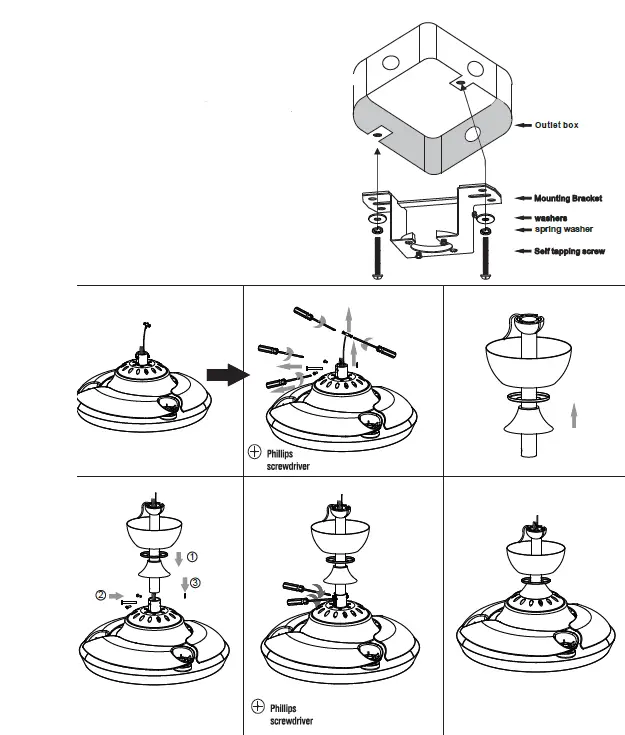 Outlet box

Mounting Bracket
washers
spring washer
Self tapping screw

Phillips screwdriver

①
②
③

Phillips screwdriver