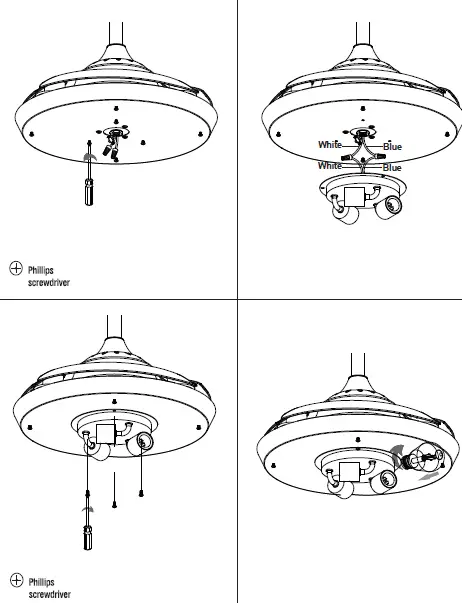 Phillips screwdriver

White
Blue
White
Blue

Phillips screwdriver