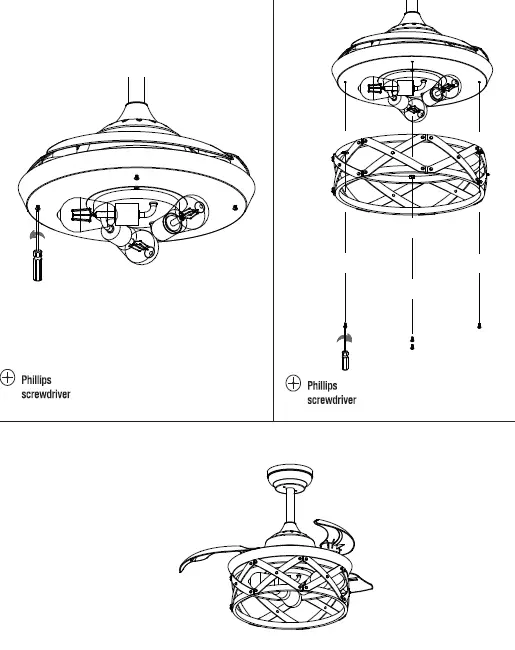 Phillips screwdriver

Phillips screwdriver