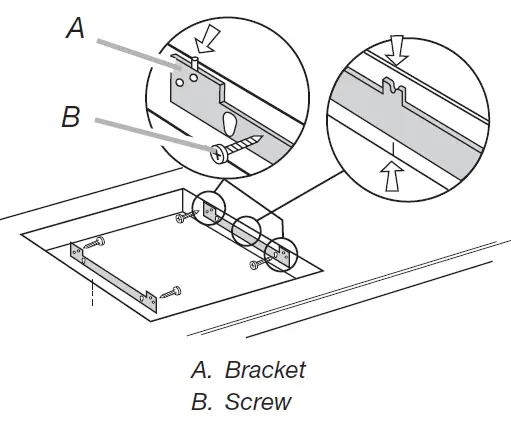 A
B
A. Bracket
B. Screw