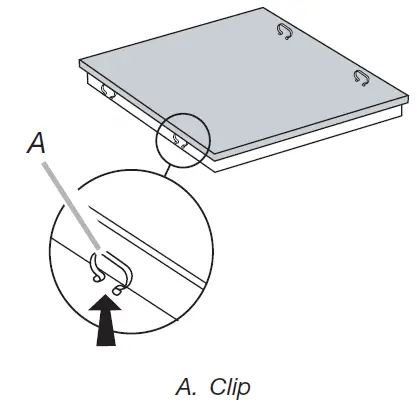 A

A. Clip