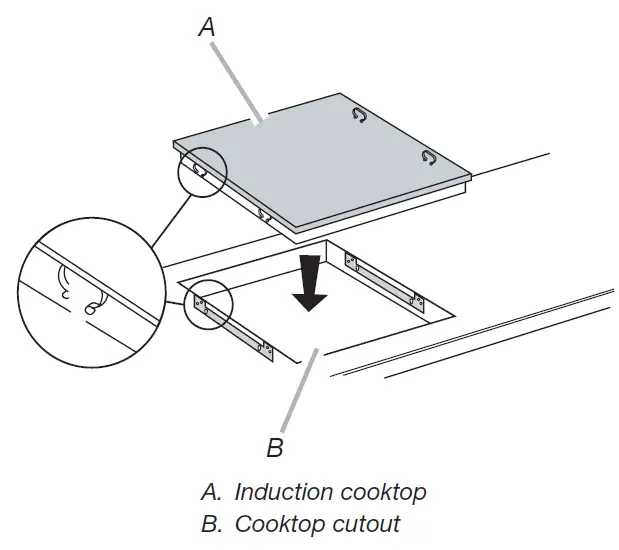 A

B

A. Induction cooktop
B. Cooktop cutout