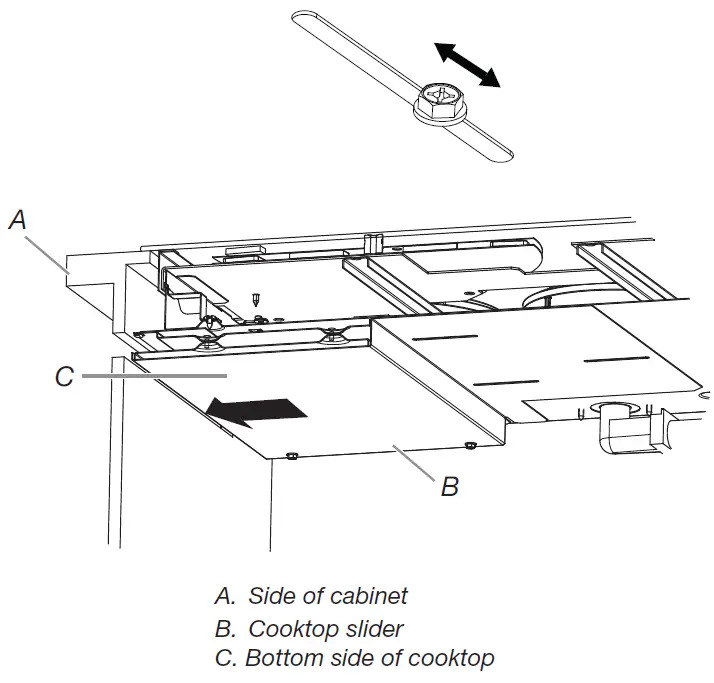 A

C

B

A. Side of cabinet
B. Cooktop slider
C. Bottom side of cooktop