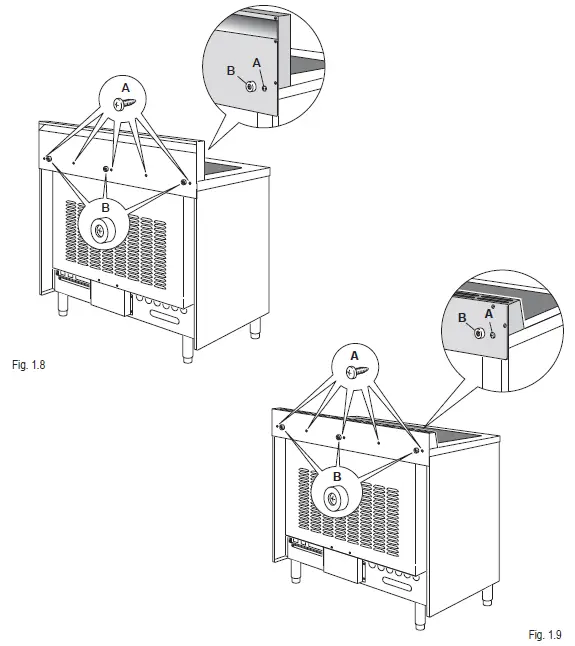 B
A
A
B
Fig. 1.8
B
A
A
B
Fig. 1.9