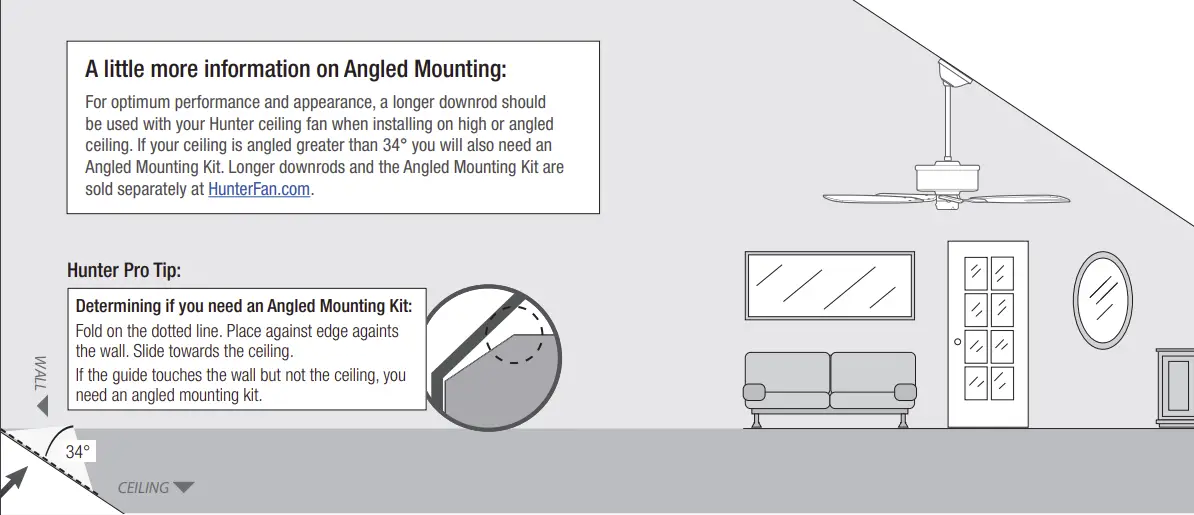 A little more information on Angled Mounting:

For optimum performance and appearance, a longer downrod should be used with your Hunter ceiling fan when installing on high or angled ceiling. If your ceiling is angled greater than 34° you will also need an Angled Mounting Kit. Longer downrods and the Angled Mounting Kit are sold separately at HunterFan.com.

Hunter Pro Tip:

Determining if you need an Angled Mounting Kit:

Fold on the dotted line. Place against edge againts the wall. Slide towards the ceiling.

If the guide touches the wall but not the ceiling, you need an angled mounting kit.

WALL

34°

CEILING