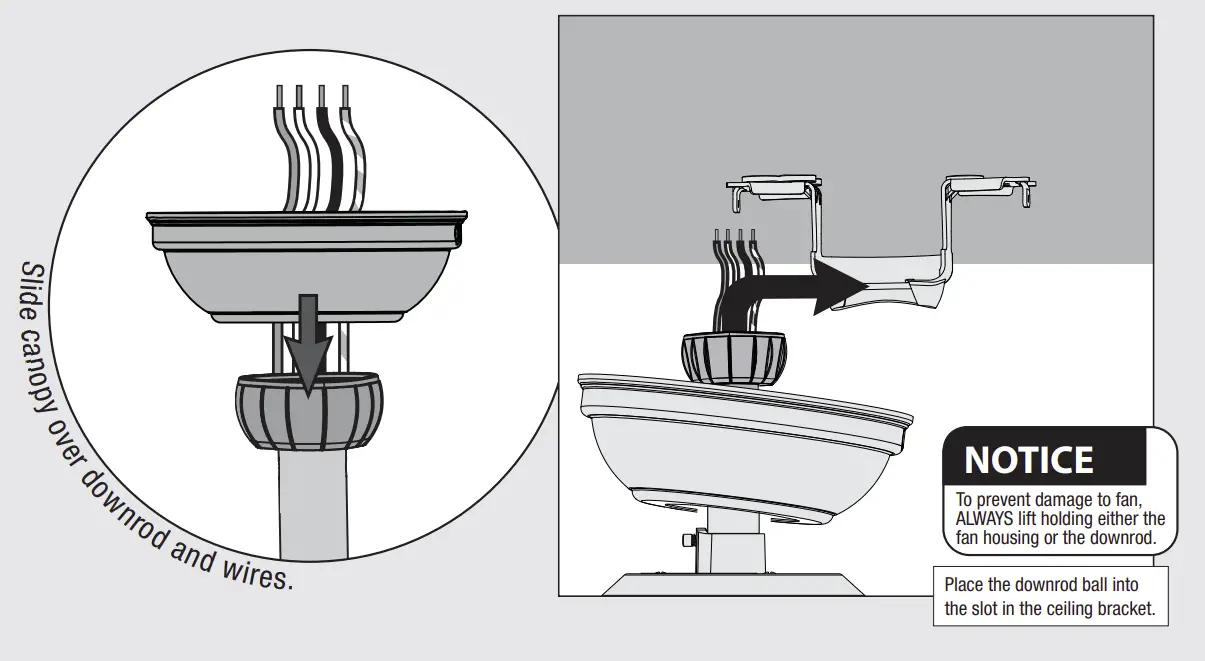 Slide canopy over downrod and wires.

NOTICE

To prevent damage to fan, ALWAYS lift holding either the fan housing or the downrod.

Place the downrod ball into the slot in the ceiling bracket.