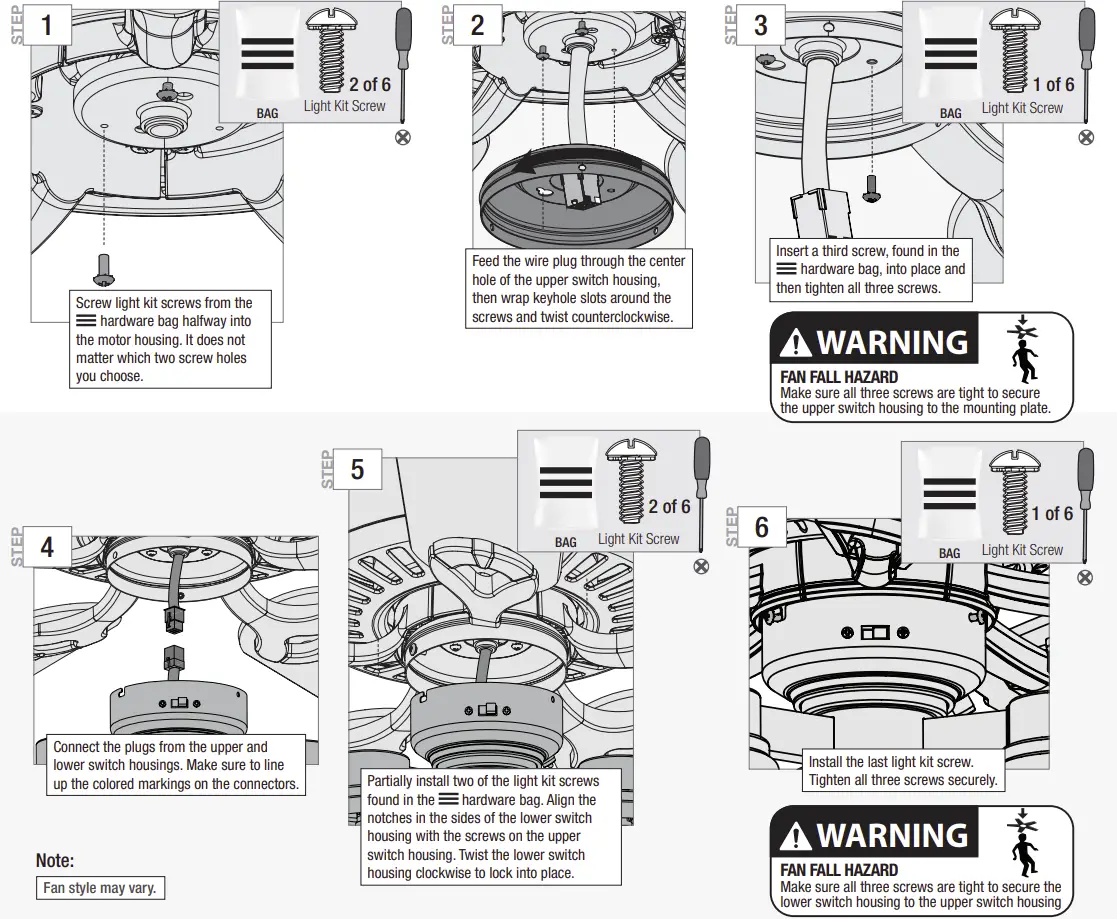 STEP 1

BAG

2 of 6
Light Kit Screw

Screw light kit screws from the hardware bag halfway into the motor housing. It does not matter which two screw holes you choose.

STEP 2

Feed the wire plug through the center hole of the upper switch housing, then wrap keyhole slots around the screws and twist counterclockwise.

STEP 3

BAG

1 of 6
Light Kit Screw

Insert a third screw, found in the hardware bag, into place and then tighten all three screws.

WARNING
FAN FALL HAZARD
Make sure all three screws are tight to secure the upper switch housing to the mounting plate.

STEP 4

Connect the plugs from the upper and lower switch housings. Make sure to line up the colored markings on the connectors.

Note:
Fan style may vary.

STEP 5

BAG

2 of 6
Light Kit Screw

Partially install two of the light kit screws found in the hardware bag. Align the notches in the sides of the lower switch housing with the screws on the upper switch housing. Twist the lower switch housing clockwise to lock into place.

STEP 6

BAG

1 of 6
Light Kit Screw

Install the last light kit screw. Tighten all three screws securely.

WARNING
FAN FALL HAZARD
Make sure all three screws are tight to secure the lower switch housing to the upper switch housing