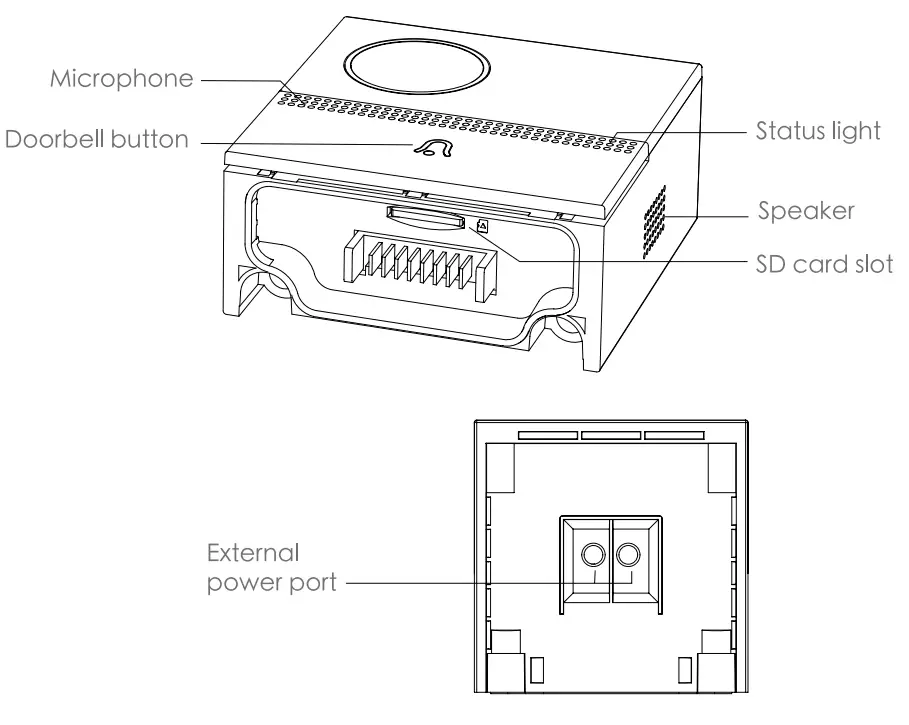 Microphone
Doorbell button
Status light
Speaker
SD card slot
External
power port