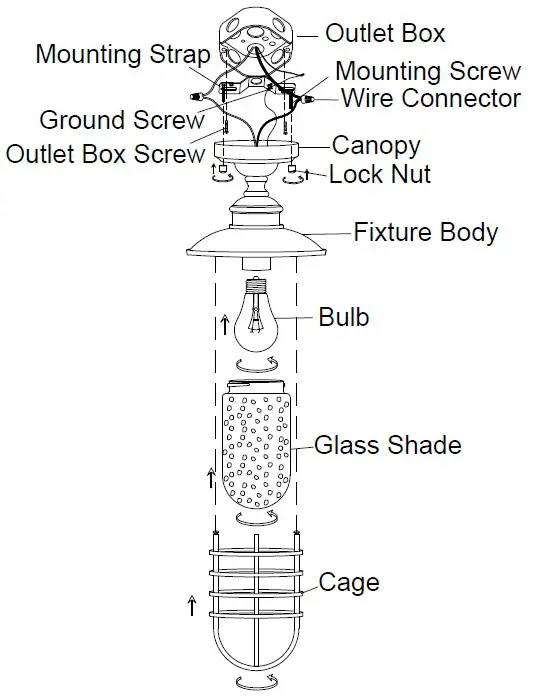 Outlet Box
Mounting Strap
Mounting Screw
Wire Connector
Ground Screw
Outlet Box Screw
Canopy
Lock Nut
Fixture Body
Bulb
Glass Shade
Cage