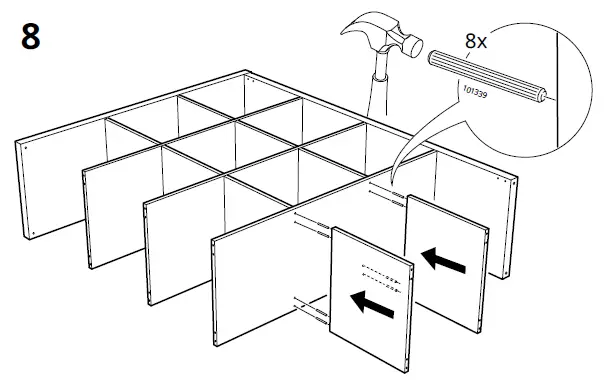 8

8x

101339