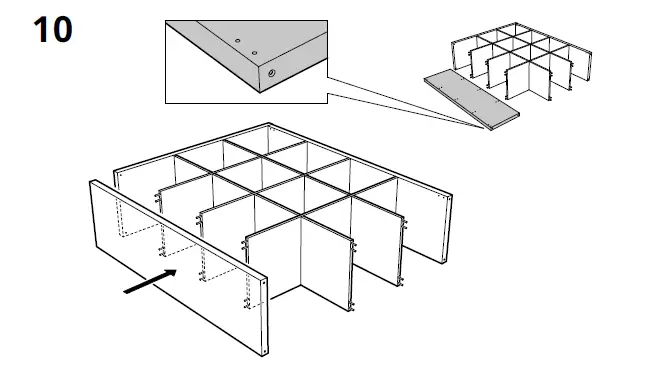 10