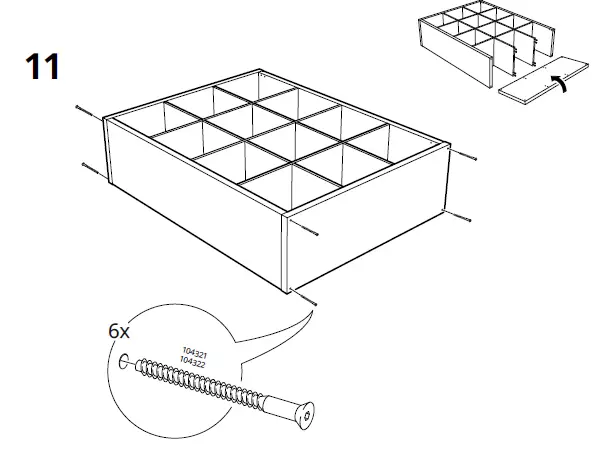 11

6x

104321
104322