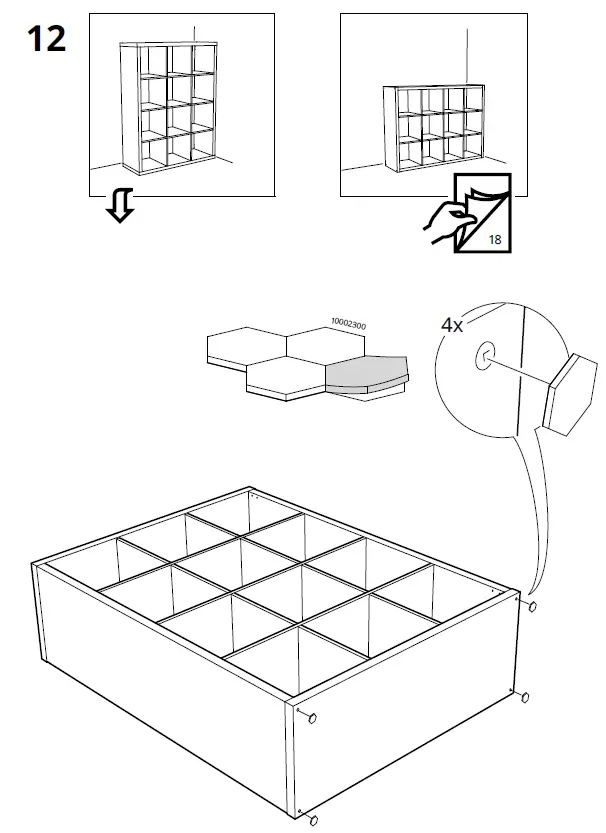 12

18

10002300

4x