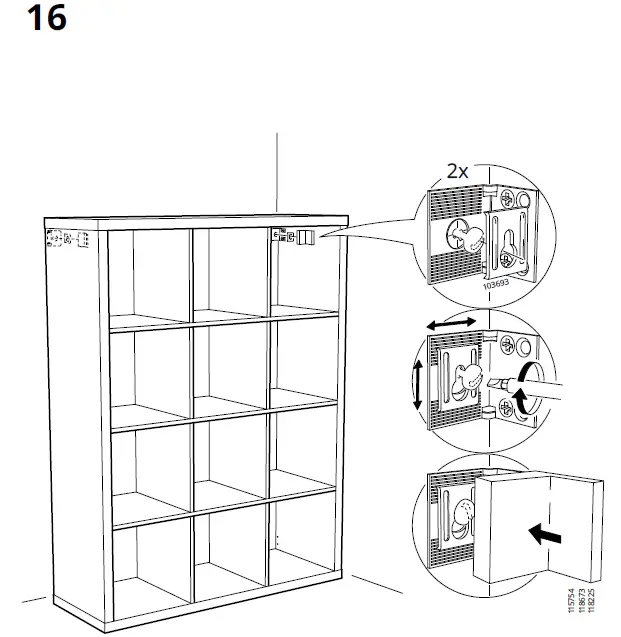 16

2x

103693

115754
118673
118225