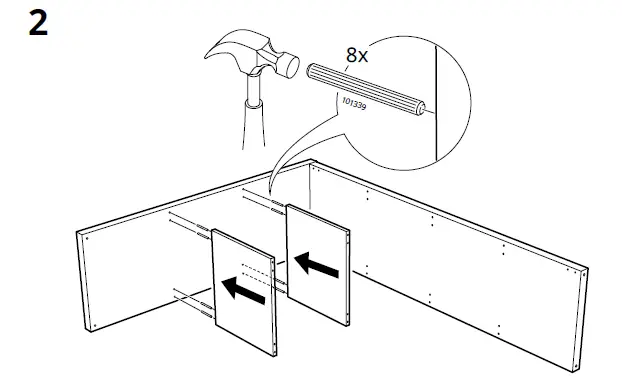 2

8x

101339