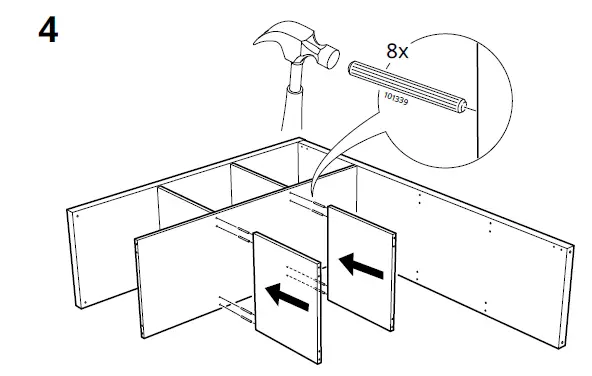 4

8x

101339