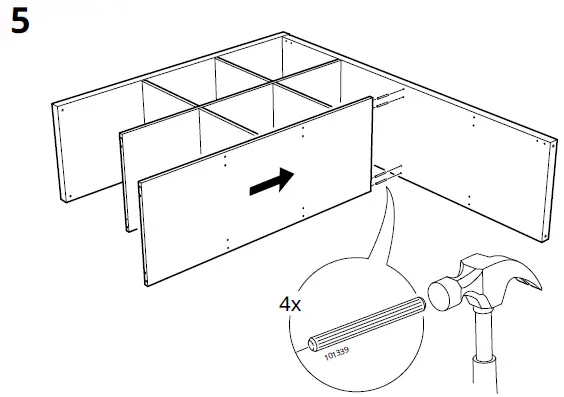 5

4x

101339