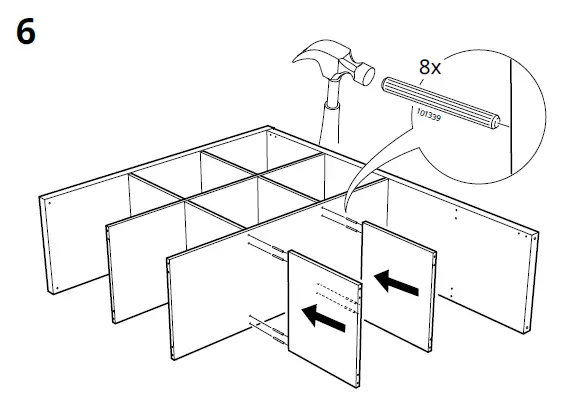 6

8x

101339