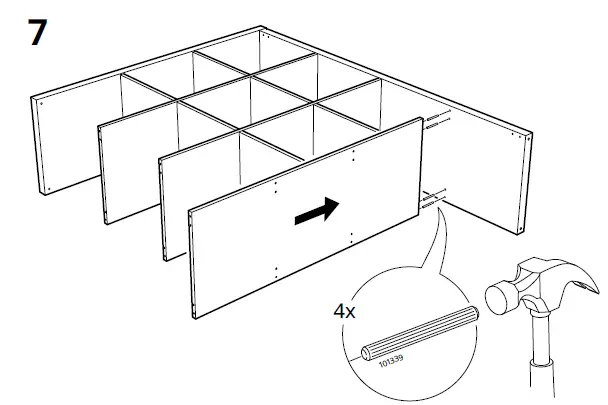 7

4x

101339