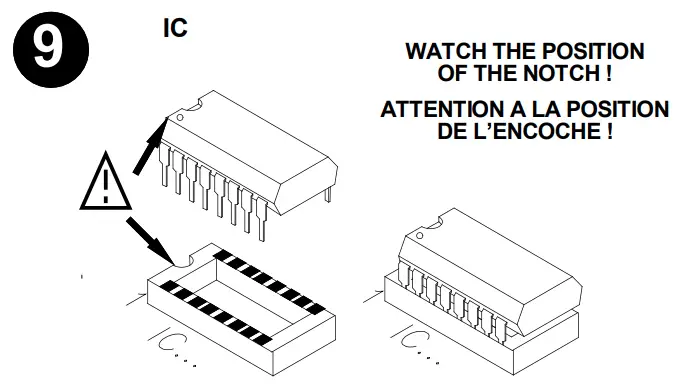 9

IC

WATCH THE POSITION OF THE NOTCH !

ATTENTION A LA POSITION DE L'ENCOCHE !

IC...

IC...