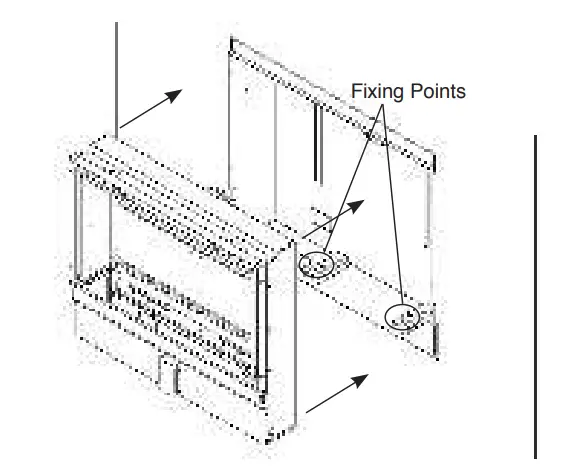 Fixing Points