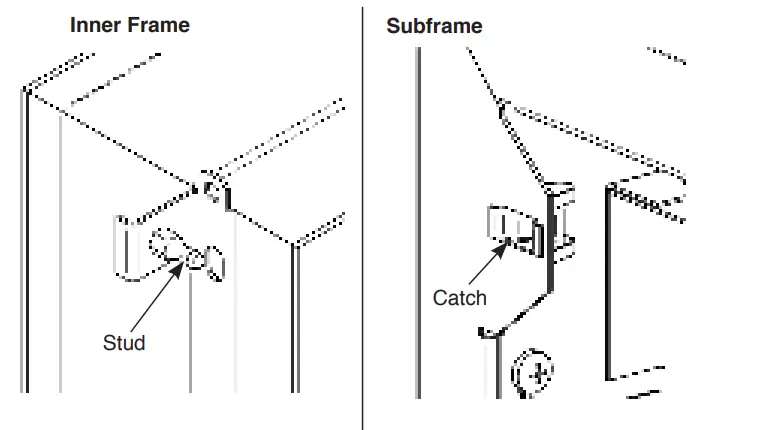 Inner Frame

Stud

Subframe

Catch